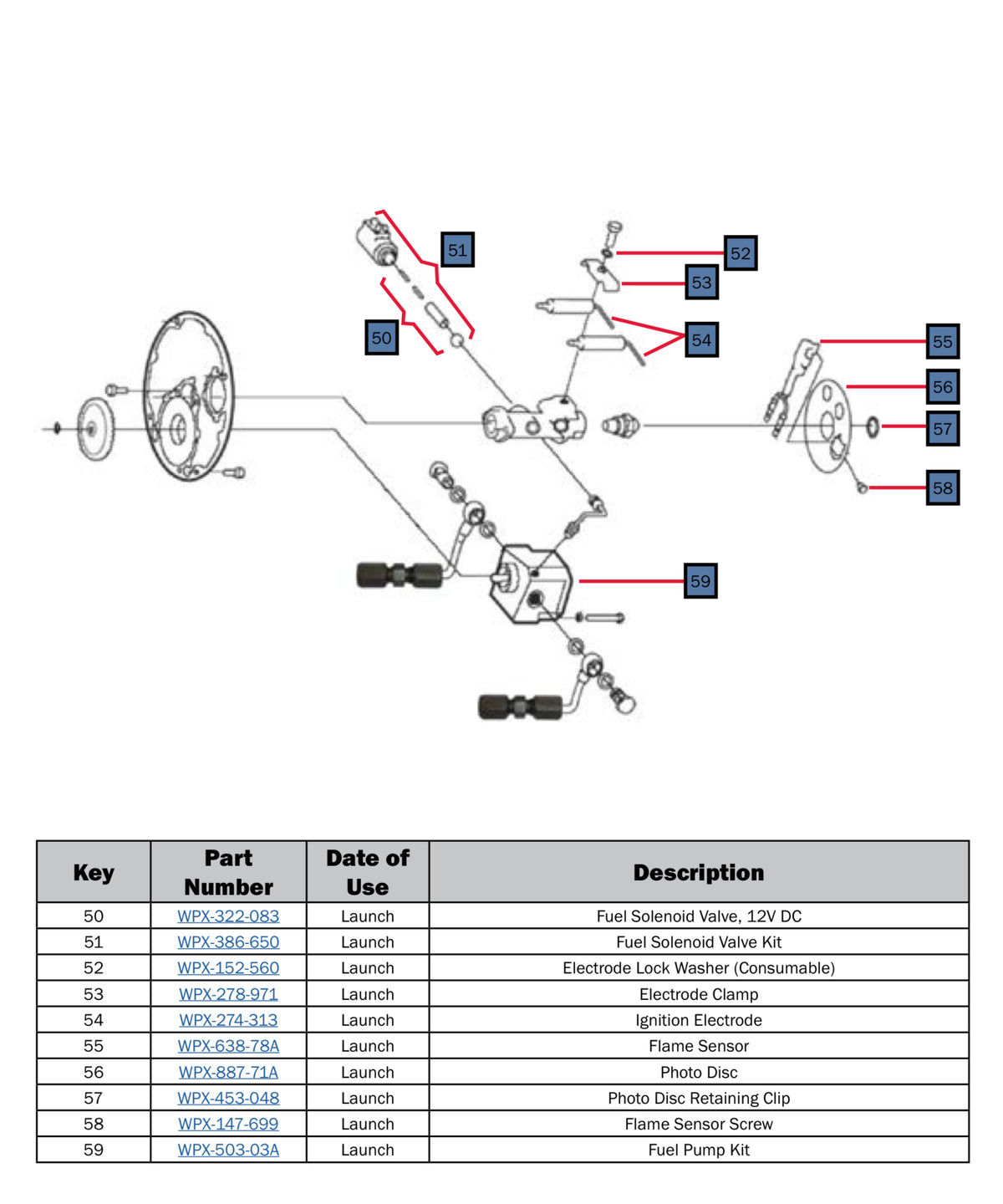 51
52
53
50
54
55
56
57
58
59

| Key | Part Number | Date of Use | Description |
|---|---|---|---|
| 50 | WPX-322-083 | Launch | Fuel Solenoid Valve, 12V DC |
| 51 | WPX-386-650 | Launch | Fuel Solenoid Valve Kit |
| 52 | WPX-152-560 | Launch | Electrode Lock Washer (Consumable) |
| 53 | WPX-278-971 | Launch | Electrode Clamp |
| 54 | WPX-274-313 | Launch | Ignition Electrode |
| 55 | WPX-638-78A | Launch | Flame Sensor |
| 56 | WPX-887-71A | Launch | Photo Disc |
| 57 | WPX-453-048 | Launch | Photo Disc Retaining Clip |
| 58 | WPX-147-699 | Launch | Flame Sensor Screw |
| 59 | WPX-503-03A | Launch | Fuel Pump Kit |